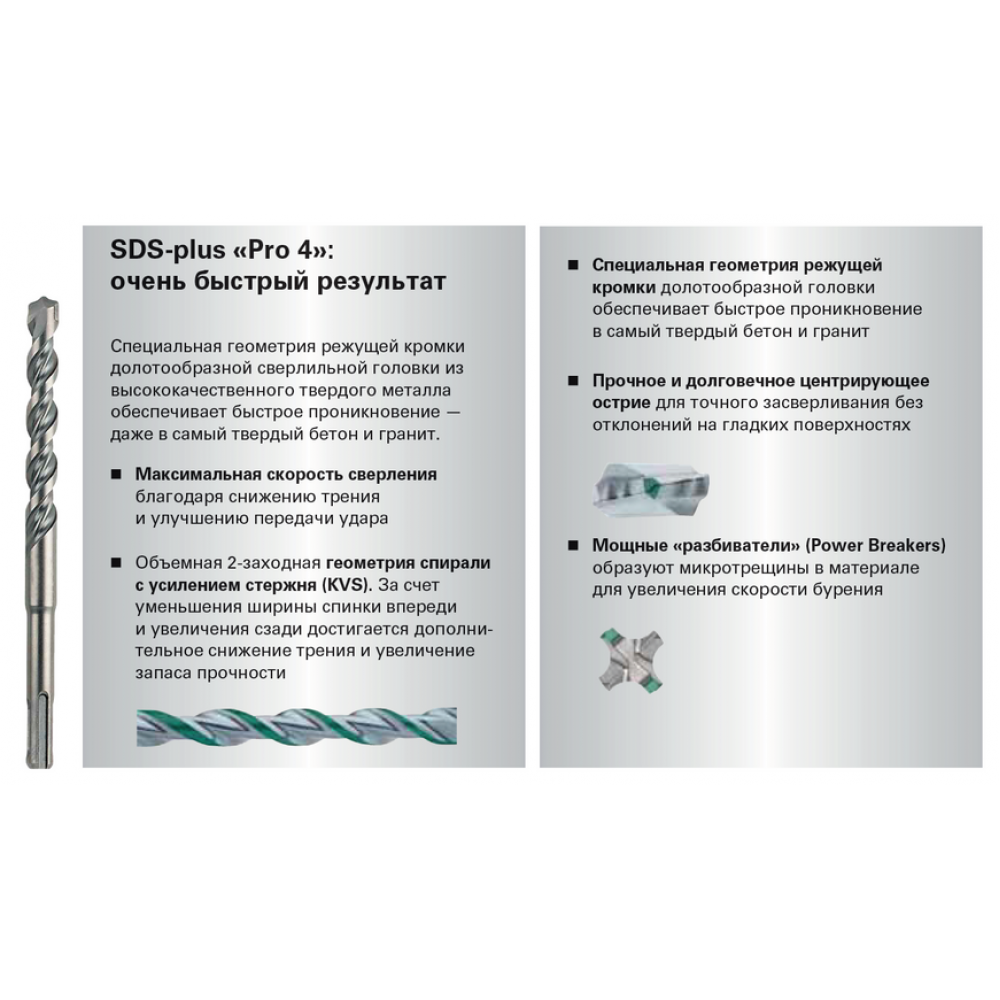 SDS-plus «Pro 4»:
очень быстрый результат

Специальная геометрия режущей кромки долотообразной сверлильной головки из высококачественного твердого металла обеспечивает быстрое проникновение — даже в самый твердый бетон и гранит.

■ Максимальная скорость сверления благодаря снижению трения и улучшению передачи удара

■ Объемная 2-заходная геометрия спирали с усилением стержня (KVS). За счет уменьшения ширины спинки впереди и увеличения сзади достигается дополнительное снижение трения и увеличение запаса прочности

■ Специальная геометрия режущей кромки долотообразной головки обеспечивает быстрое проникновение в самый твердый бетон и гранит

■ Прочное и долговечное центрирующее острие для точного засверливания без отклонений на гладких поверхностях

■ Мощные «разбиватели» (Power Breakers) образуют микротрещины в материале для увеличения скорости бурения